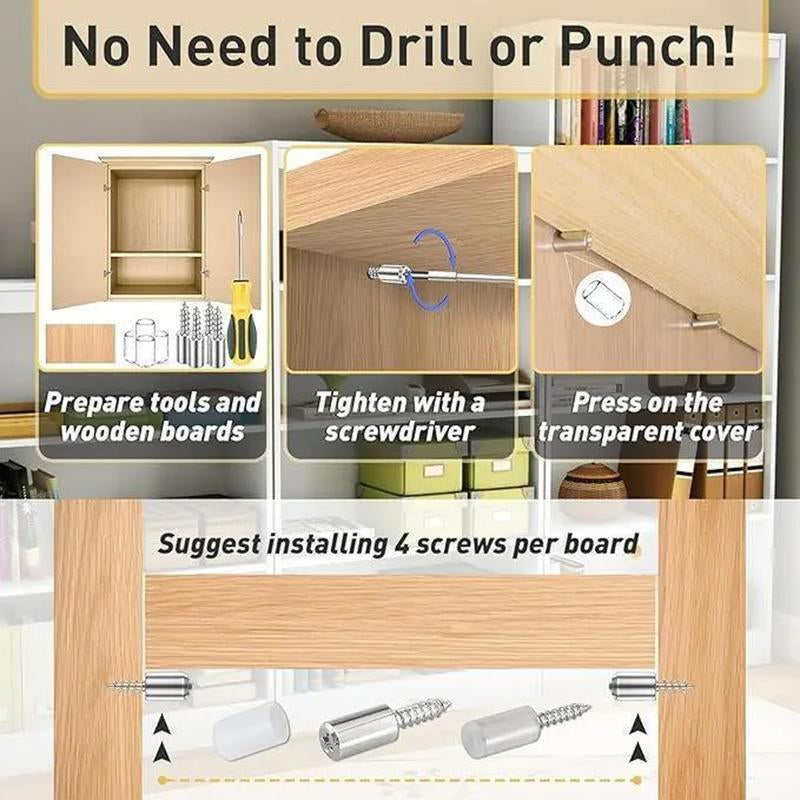 No Need to Drill or Punch!

Prepare tools and wooden boards

Tighten with a screwdriver

Press on the transparent cover

Suggest installing 4 screws per board