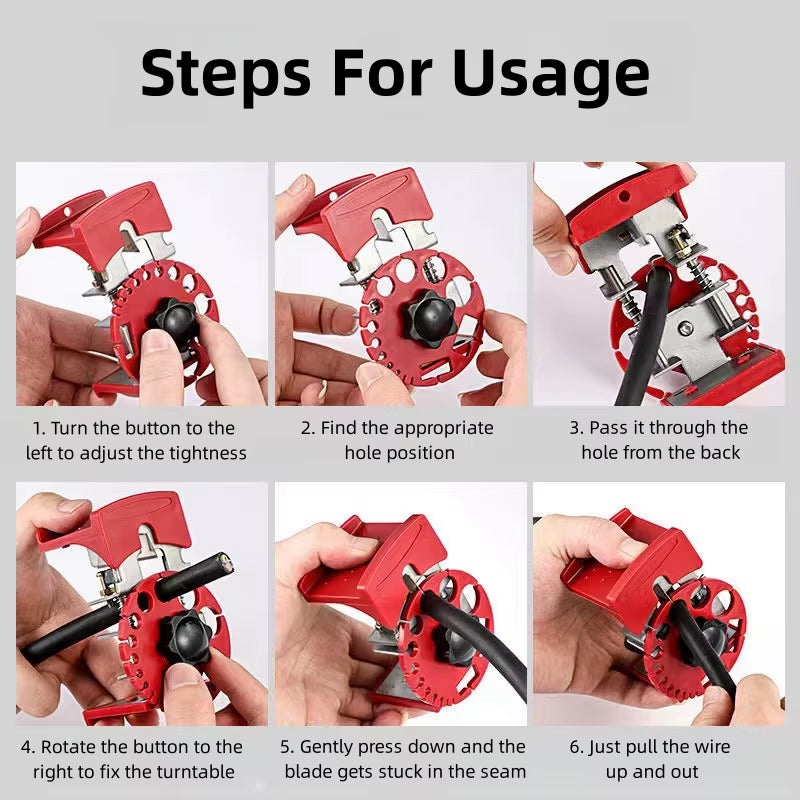 Steps For Usage

1. Turn the button to the left to adjust the tightness

2. Find the appropriate hole position

3. Pass it through the hole from the back

4. Rotate the button to the right to fix the turntable

5. Gently press down and the blade gets stuck in the seam

6. Just pull the wire up and out